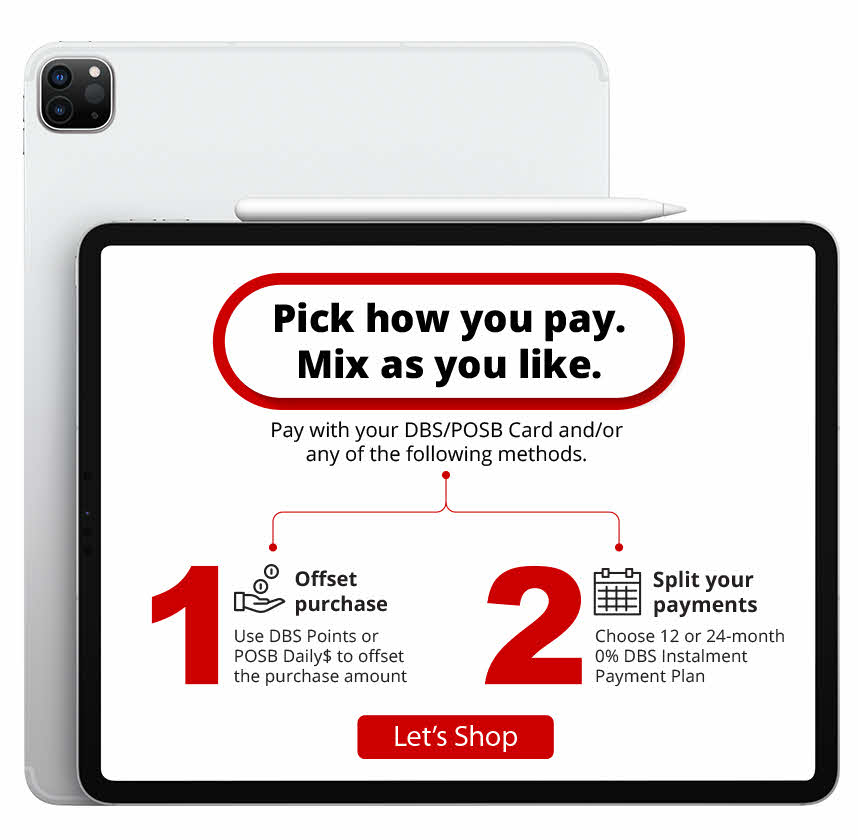 Pick how you pay.
Mix as you like.

Pay with your DBS/POSB Card and/or any of the following methods.

1

Offset purchase

Use DBS Points or POSB Daily$ to offset the purchase amount

2

Split your payments

Choose 12 or 24-month 0% DBS Instalment Payment Plan

Let's Shop